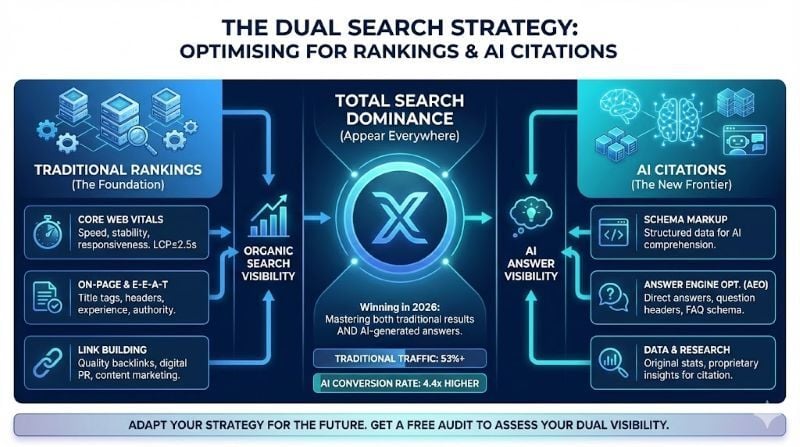 THE DUAL SEARCH STRATEGY:
OPTIMISING FOR RANKINGS & AI CITATIONS

TRADITIONAL RANKINGS
(The Foundation)

CORE WEB VITALS
Speed, stability, responsiveness. LCP≤2.5s

ON-PAGE & E-E-A-T
Title tags, headers, experience, authority.

LINK BUILDING
Quality backlinks, digital PR, content marketing.

ORGANIC SEARCH VISIBILITY

TOTAL SEARCH DOMINANCE
(Appear Everywhere)

X

Winning in 2026:
Mastering both traditional results AND AI-generated answers.

TRADITIONAL TRAFFIC: 53%+

AI CONVERSION RATE: 4.4x HIGHER

AI ANSWER VISIBILITY

AI CITATIONS
(The New Frontier)

SCHEMA MARKUP
Structured data for AI comprehension.

ANSWER ENGINE OPT. (AEO)
Direct answers, question headers, FAQ schema.

DATA & RESEARCH
Original stats, proprietary insights for citation.

ADAPT YOUR STRATEGY FOR THE FUTURE. GET A FREE AUDIT TO ASSESS YOUR DUAL VISIBILITY.