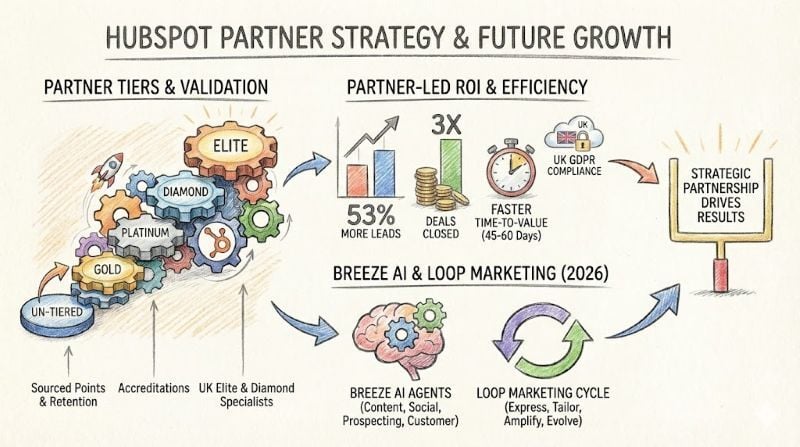 HUBSPOT PARTNER STRATEGY & FUTURE GROWTH

PARTNER TIERS & VALIDATION

ELITE

DIAMOND

PLATINUM

GOLD

UN-TIERED

Sourced Points & Retention

Accreditations

UK Elite & Diamond Specialists

PARTNER-LED ROI & EFFICIENCY

53% MORE LEADS

3X DEALS CLOSED

FASTER TIME-TO-VALUE (45-60 Days)

UK

UK GDPR COMPLIANCE

STRATEGIC PARTNERSHIP DRIVES RESULTS

BREEZE AI & LOOP MARKETING (2026)

BREEZE AI AGENTS (Content, Social, Prospecting, Customer)

LOOP MARKETING CYCLE (Express, Tailor, Amplify, Evolve)