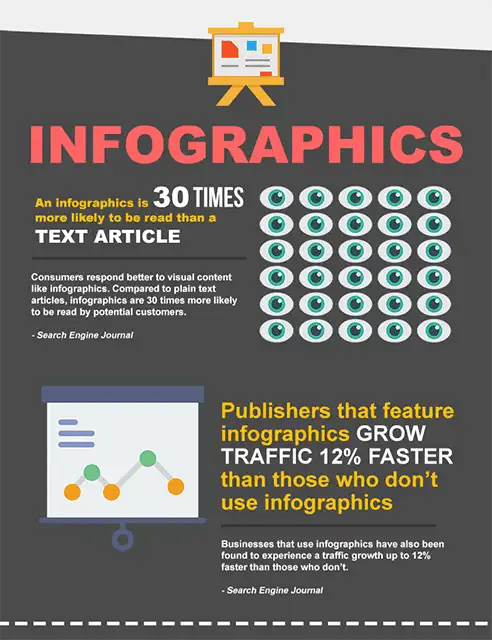 INFOGRAPHICS

An infographics is 30 TIMES more likely to be read than a TEXT ARTICLE

Consumers respond better to visual content like infographics. Compared to plain text articles, infographics are 30 times more likely to be read by potential customers.

- Search Engine Journal

Publishers that feature infographics GROW TRAFFIC 12% FASTER than those who don't use infographics

Businesses that use infographics have also been found to experience a traffic growth up to 12% faster than those who don't.

- Search Engine Journal